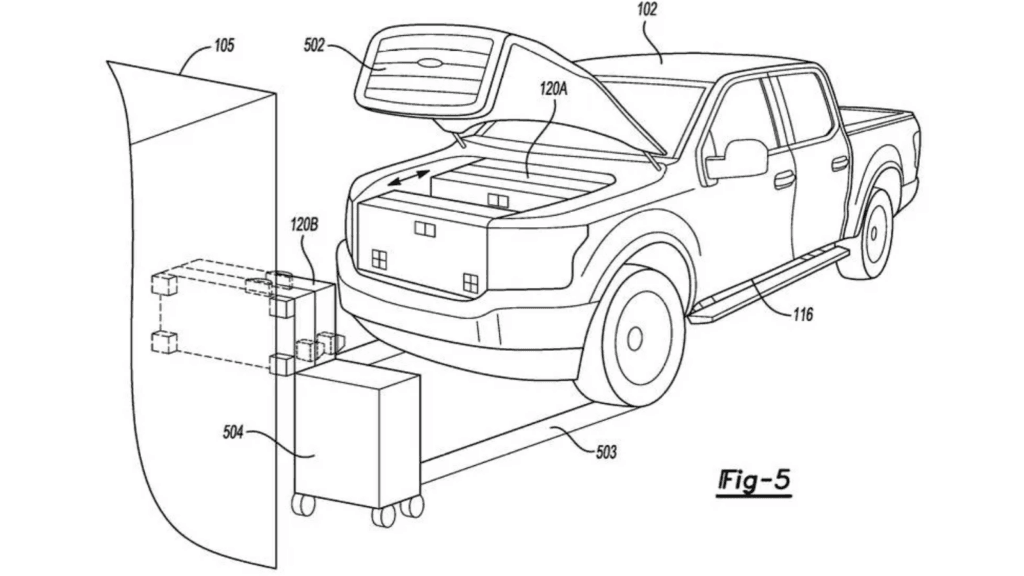 105
502
102
120A
120B
116
504
503
Fig-5